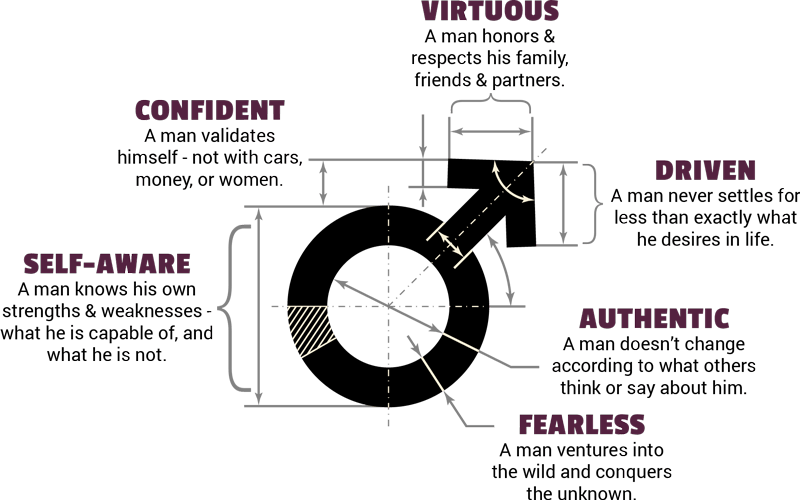 VIRTUOUS
A man honors & respects his family, friends & partners.

CONFIDENT
A man validates himself - not with cars, money, or women.

DRIVEN
A man never settles for less than exactly what he desires in life.

SELF-AWARE
A man knows his own strengths & weaknesses - what he is capable of, and what he is not.

AUTHENTIC
A man doesn't change according to what others think or say about him.

FEARLESS
A man ventures into the wild and conquers the unknown.